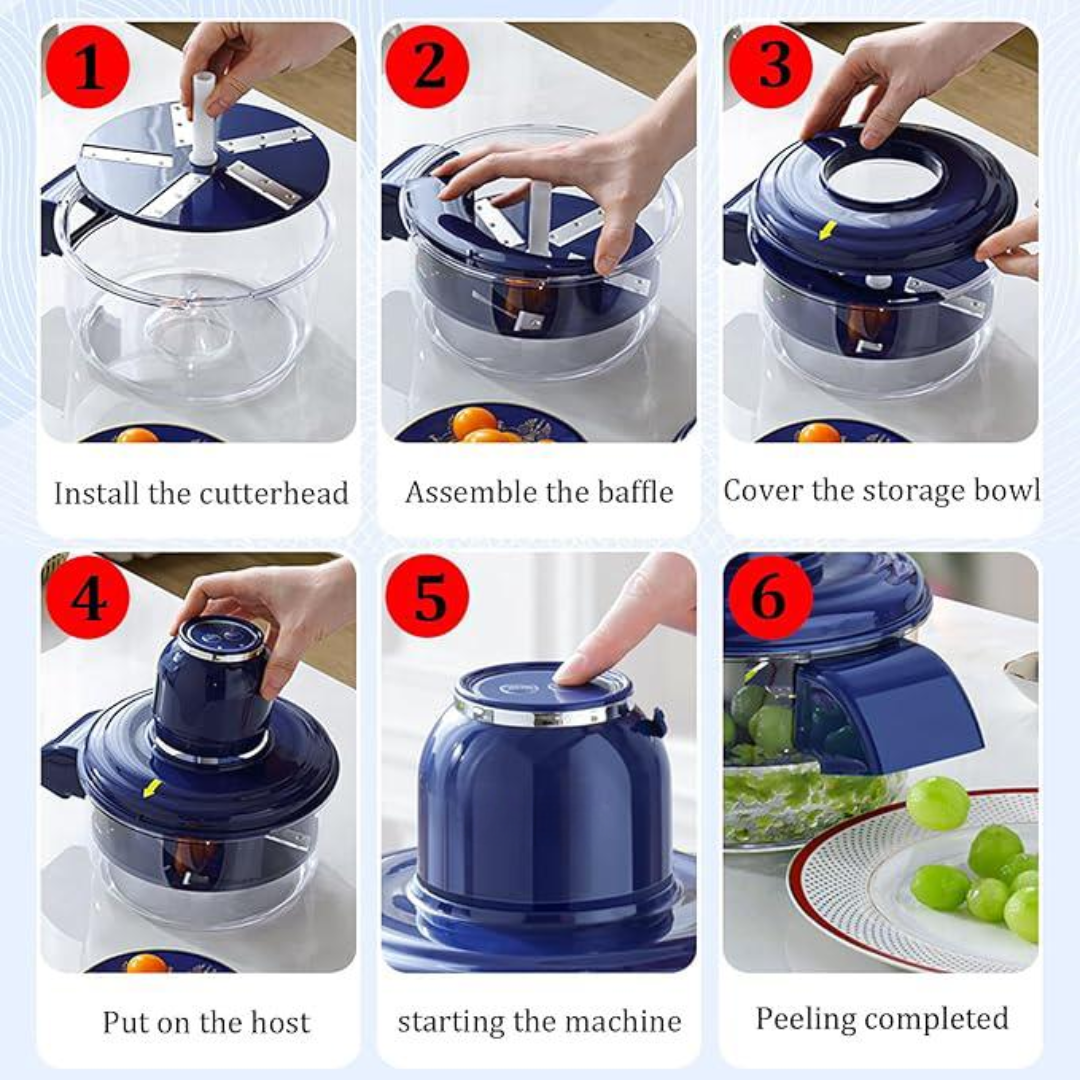 1

Install the cutterhead

2

Assemble the baffle

3

Cover the storage bowl

4

Put on the host

5

starting the machine

6

Peeling completed